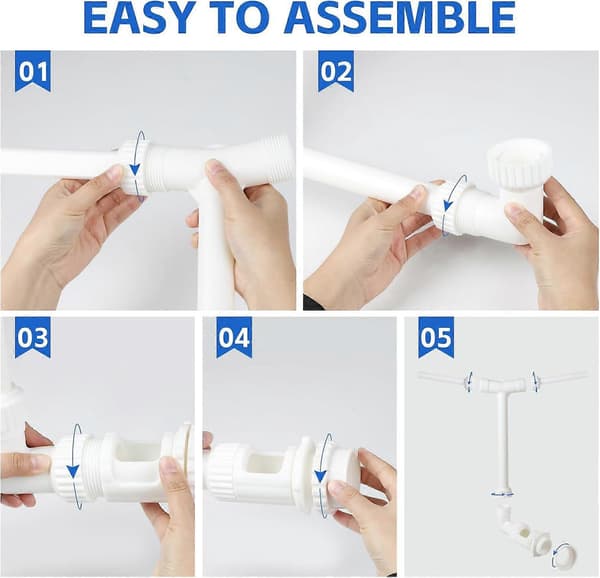 EASY TO ASSEMBLE

01

02

03

04

05