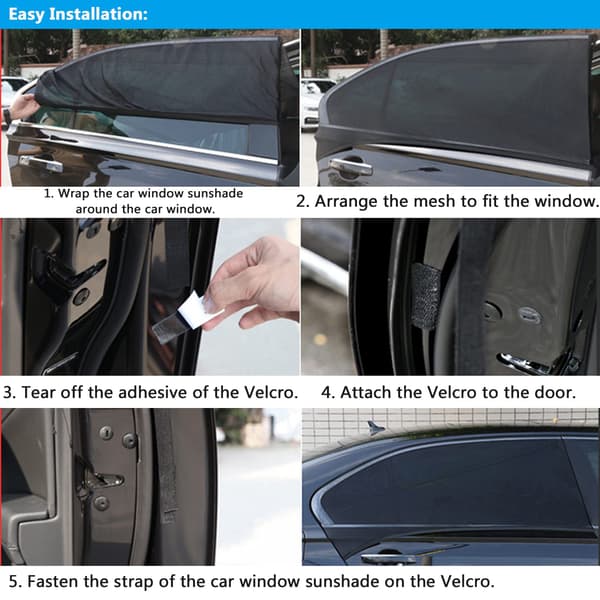 Easy Installation:

1. Wrap the car window sunshade around the car window.

2. Arrange the mesh to fit the window.

3. Tear off the adhesive of the Velcro.

4. Attach the Velcro to the door.

5. Fasten the strap of the car window sunshade on the Velcro.