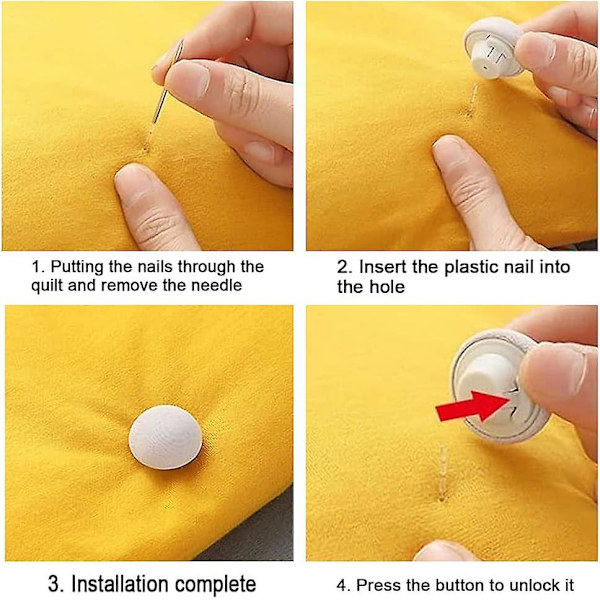 1. Putting the nails through the quilt and remove the needle

2. Insert the plastic nail into the hole

3. Installation complete

4. Press the button to unlock it