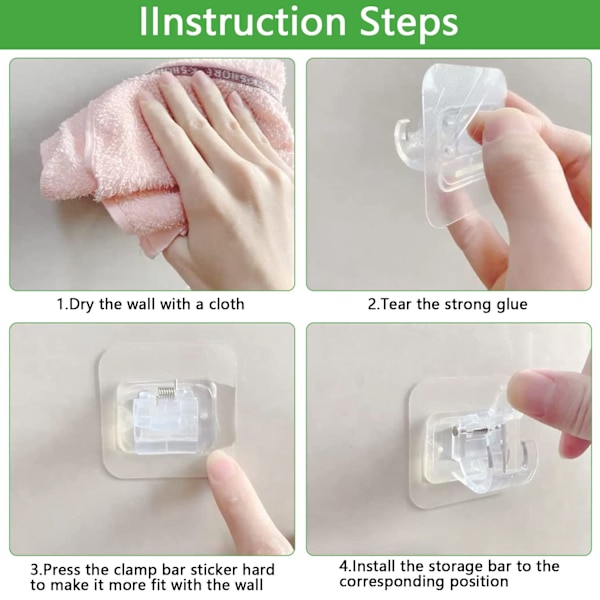 IInstruction Steps

1.Dry the wall with a cloth

2.Tear the strong glue

3.Press the clamp bar sticker hard to make it more fit with the wall

4.Install the storage bar to the corresponding position