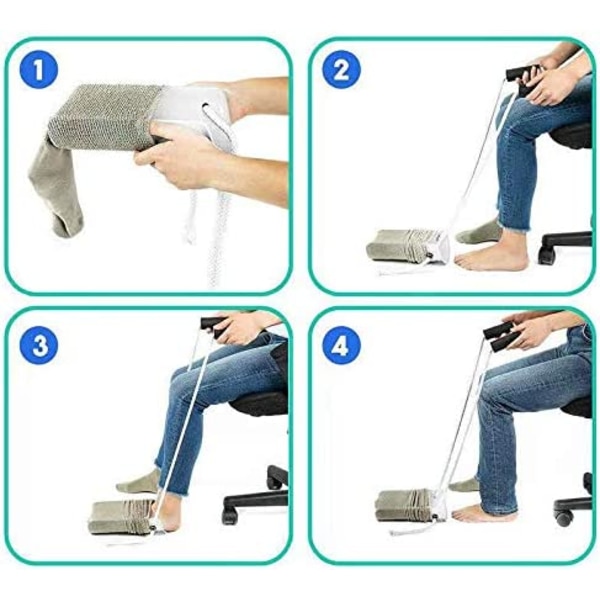 1

2

3

4