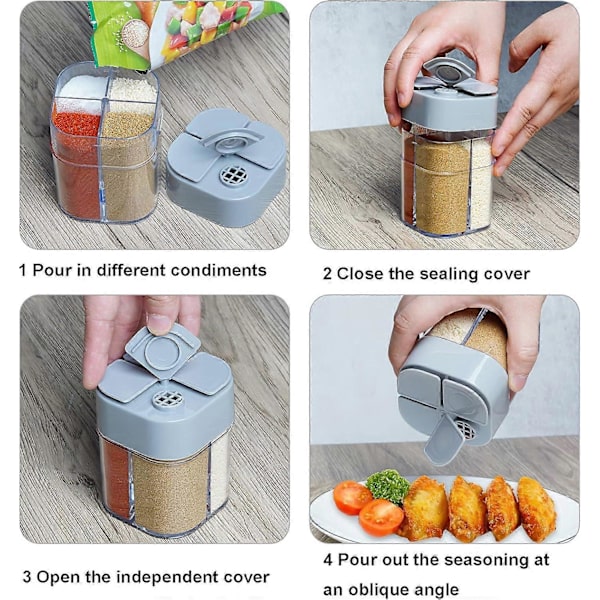 1 Pour in different condiments

2 Close the sealing cover

3 Open the independent cover

4 Pour out the seasoning at an oblique angle