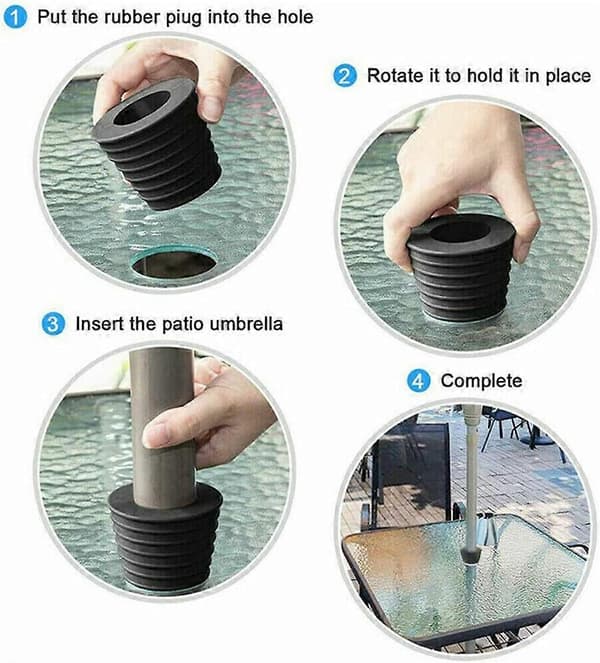 1 Put the rubber piug into the hole

2 Rotate it to hold it in place

3 Insert the patio umbrella

4 Complete