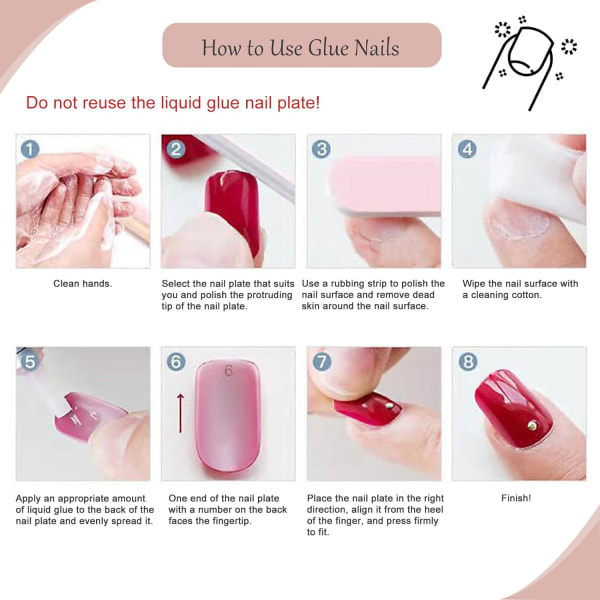 How to Use Glue Nails

Do not reuse the liquid glue nail plate!

1
Clean hands.

2
Select the nail plate that suits you and polish the protruding tip of the nail plate.

3
Use a rubbing strip to polish the nail surface and remove dead skin around the nail surface.

4
Wipe the nail surface with a cleaning cotton.

5
Apply an appropriate amount of liquid glue to the back of the nail plate and evenly spread it.

6
6
One end of the nail plate with a number on the back faces the fingertip.

7
Place the nail plate in the right direction, align it from the heel of the finger, and press firmly to fit.

8
Finish!