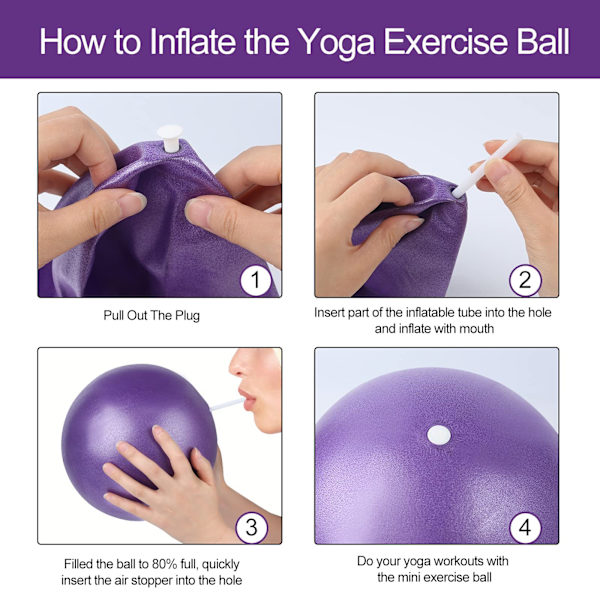 How to Inflate the Yoga Exercise Ball

1

Pull Out The Plug

2

Insert part of the inflatable tube into the hole and inflate with mouth

3

Filled the ball to 80% full, quickly insert the air stopper into the hole

4

Do your yoga workouts with the mini exercise ball