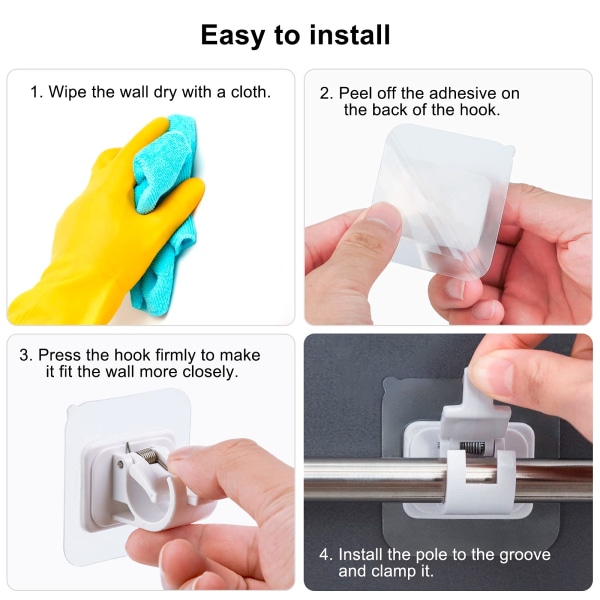 Easy to install

1. Wipe the wall dry with a cloth.

2. Peel off the adhesive on the back of the hook.

3. Press the hook firmly to make it fit the wall more closely.

4. Install the pole to the groove and clamp it.