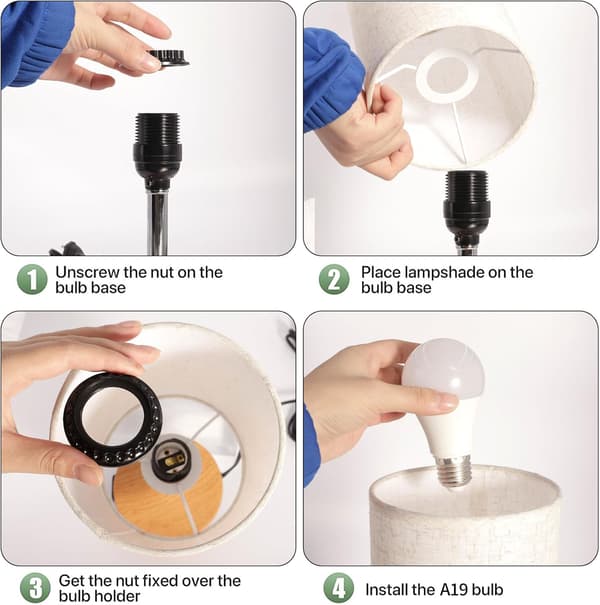 1 Unscrew the nut on the bulb base

2 Place lampshade on the bulb base

3 Get the nut fixed over the bulb holder

4 Install the A19 bulb