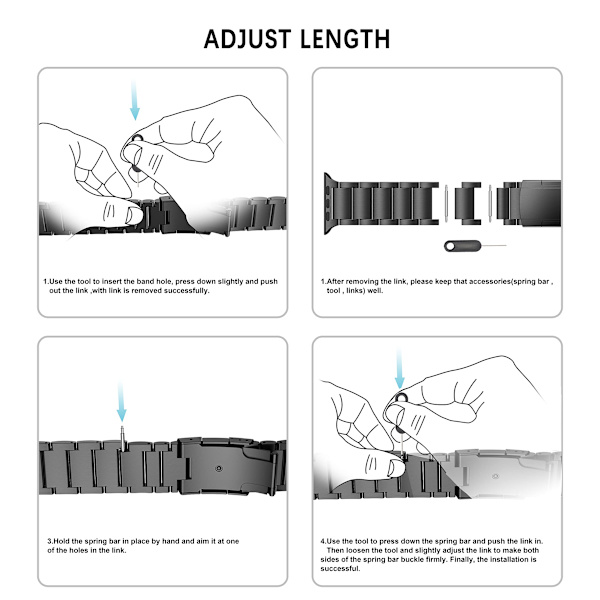 ADJUST LENGTH

1.Use the tool to insert the band hole, press down slightly and push out the link ,with link is removed successfully.

1.After removing the link, please keep that accessories(spring bar , tool , links) well.

3.Hold the spring bar in place by hand and aim it at one of the holes in the link.

4.Use the tool to press down the spring bar and push the link in. Then loosen the tool and slightly adjust the link to make both sides of the spring bar buckle firmly. Finally, the installation is successful.