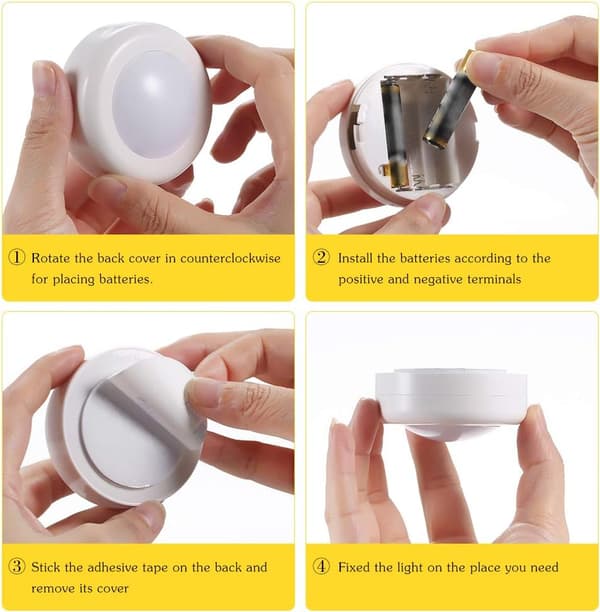 ① Rotate the back cover in counterclockwise for placing batteries.

② Install the batteries according to the positive and negative terminals

③ Stick the adhesive tape on the back and remove its cover

④ Fixed the light on the place you need