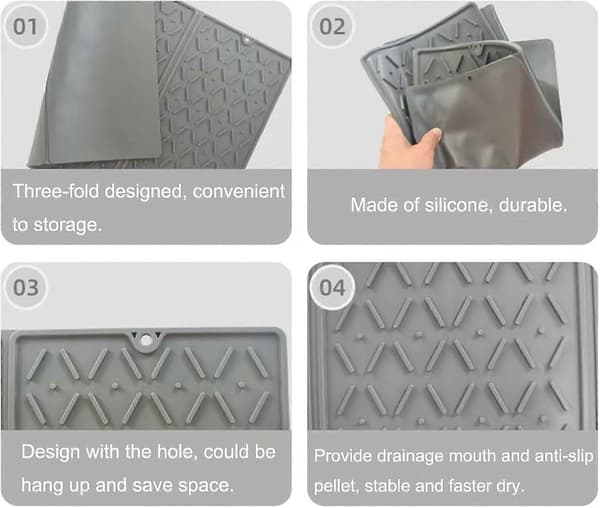 01

Three-fold designed, convenient to storage.

02

Made of silicone, durable.

03

Design with the hole, could be hang up and save space.

04

Provide drainage mouth and anti-slip pellet, stable and faster dry.