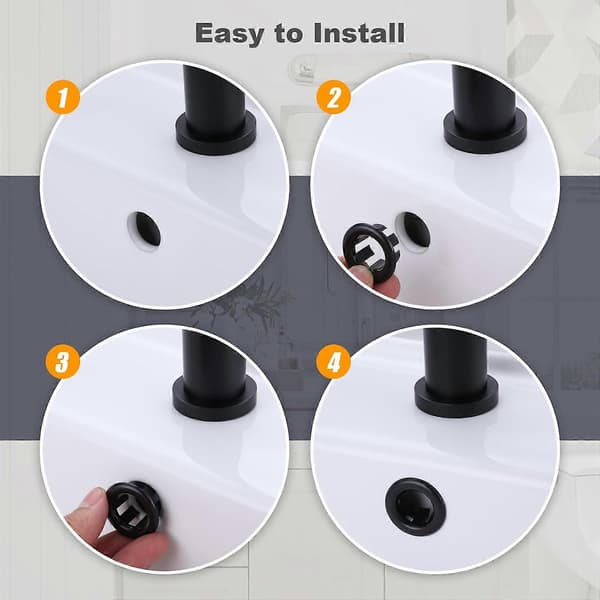 Easy to Install

1

2

3

4