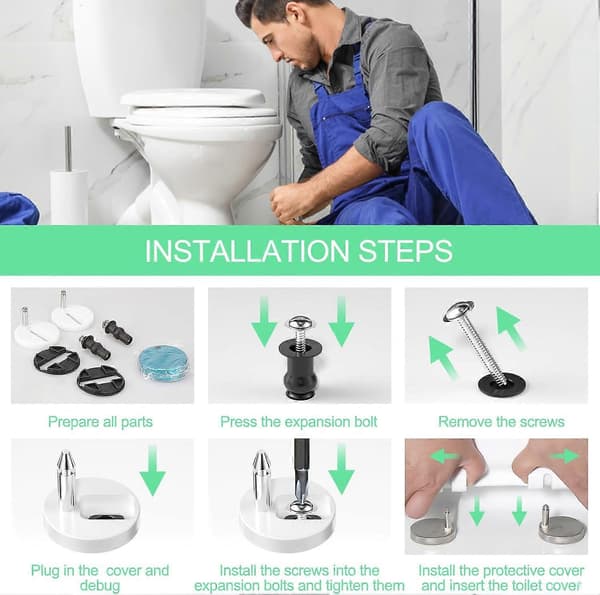 INSTALLATION STEPS

Prepare all parts

Press the expansion bolt

Remove the screws

Plug in the cover and debug

Install the screws into the expansion bolts and tighten them

Install the protective cover and insert the toilet cover