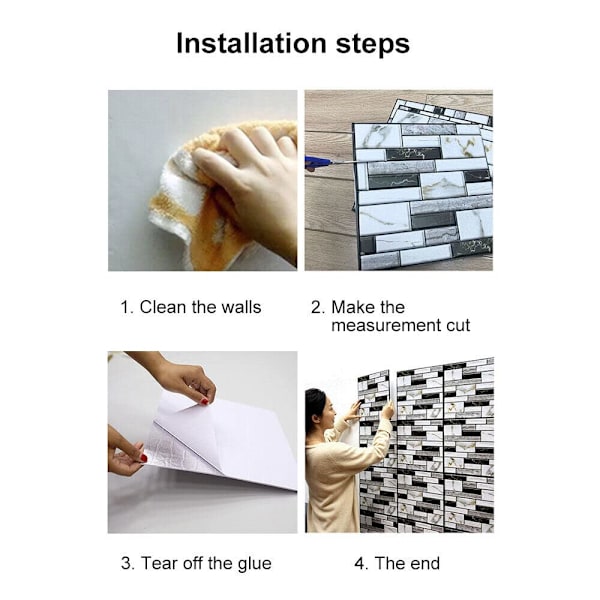 Installation steps

1. Clean the walls

2. Make the measurement cut

3. Tear off the glue

4. The end