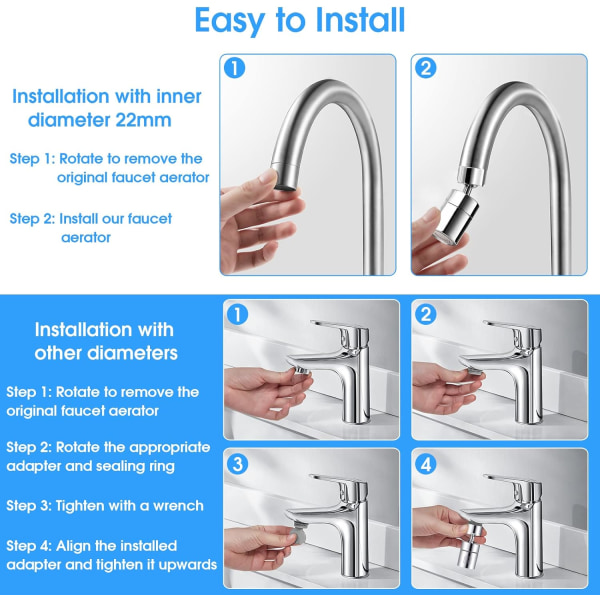 Easy to Install

Installation with inner diameter 22mm

Step 1: Rotate to remove the original faucet aerator

Step 2: Install our faucet aerator

1

2

Installation with other diameters

Step 1: Rotate to remove the original faucet aerator

Step 2: Rotate the appropriate adapter and sealing ring

Step 3: Tighten with a wrench

Step 4: Align the installed adapter and tighten it upwards

1

2

3

4