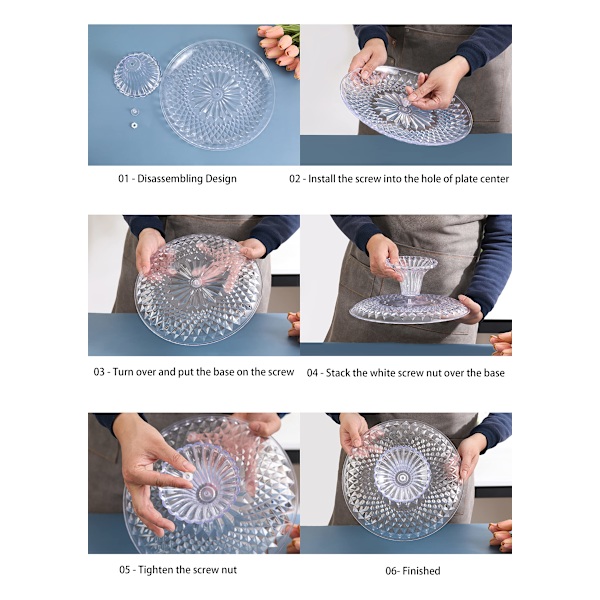 01 - Disassembling Design

02 - Install the screw into the hole of plate center

03 - Turn over and put the base on the screw

04 - Stack the white screw nut over the base

05 - Tighten the screw nut

06- Finished