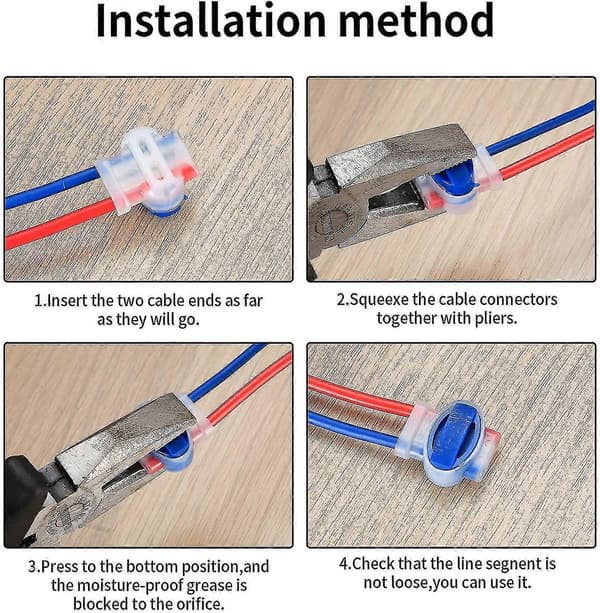 Installation method

1.Insert the two cable ends as far as they will go.

2.Squeexe the cable connectors together with pliers.

3.Press to the bottom position,and the moisture-proof grease is blocked to the orifice.

4.Check that the line segnent is not loose,you can use it.