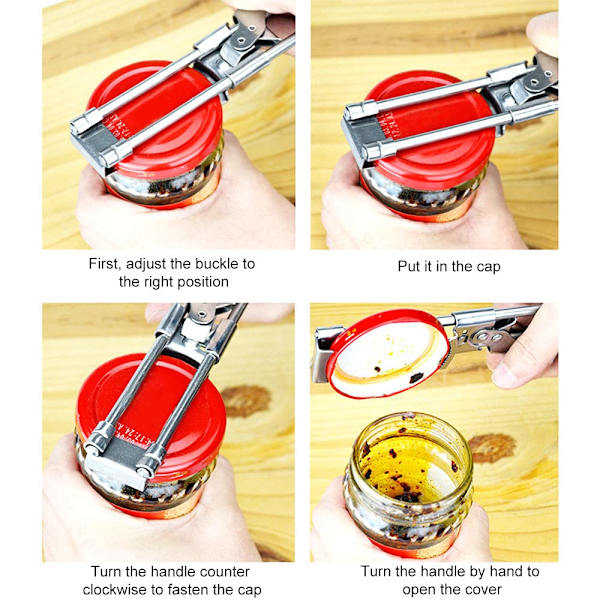 First, adjust the buckle to the right position

Put it in the cap

Turn the handle counter clockwise to fasten the cap

Turn the handle by hand to open the cover