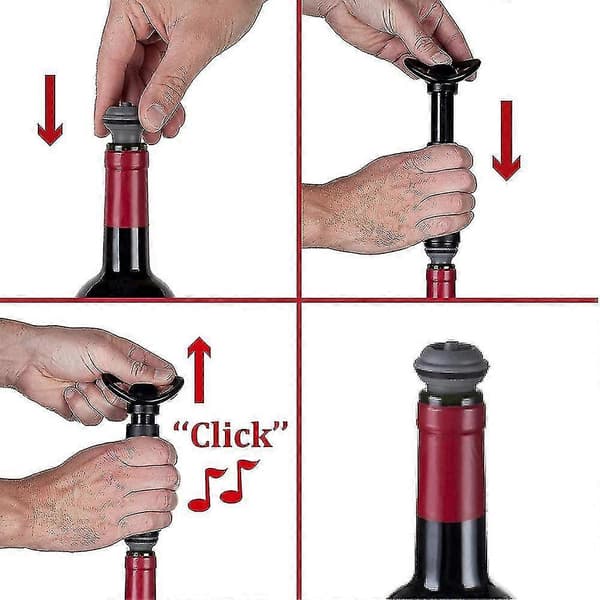 "Click"