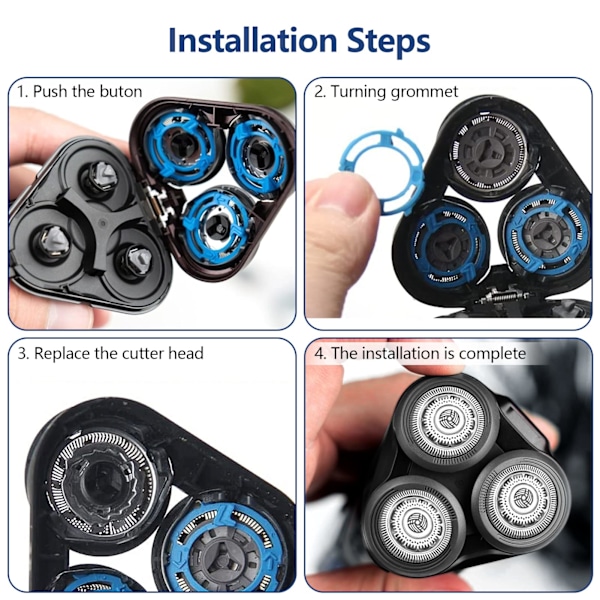 Installation Steps

1. Push the buton

2. Turning grommet

3. Replace the cutter head

4. The installation is complete