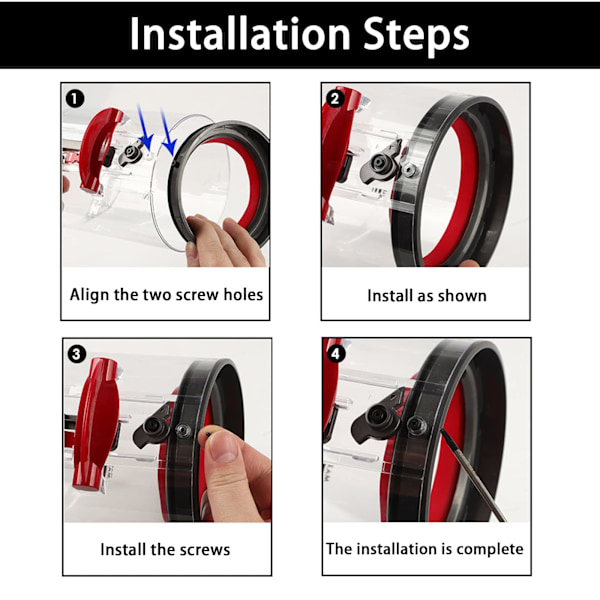 Installation Steps

1

Align the two screw holes

2

Install as shown

3

Install the screws

4

The installation is complete