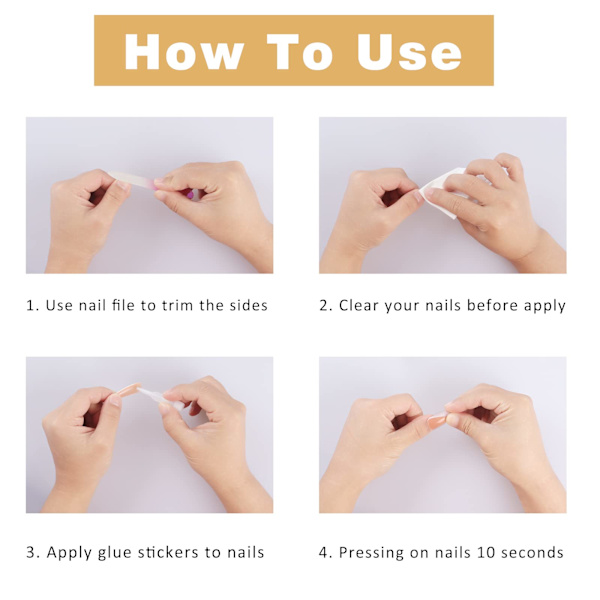 How To Use

1. Use nail file to trim the sides

2. Clear your nails before apply

3. Apply glue stickers to nails

4. Pressing on nails 10 seconds