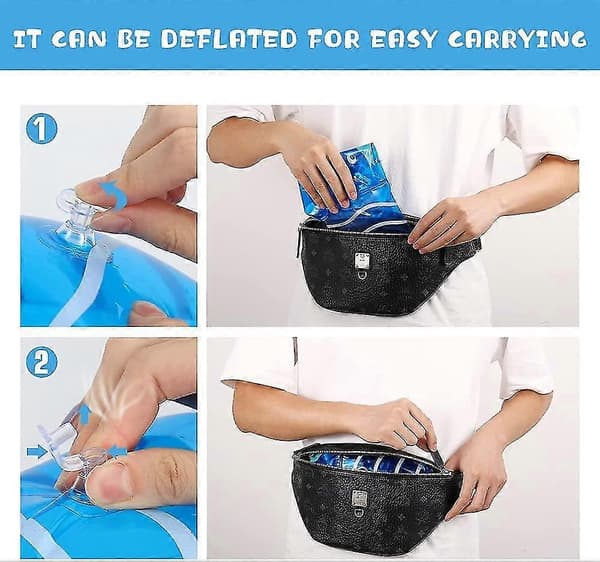 IT CAN BE DEFLATED FOR EASY CARRYING

1

2