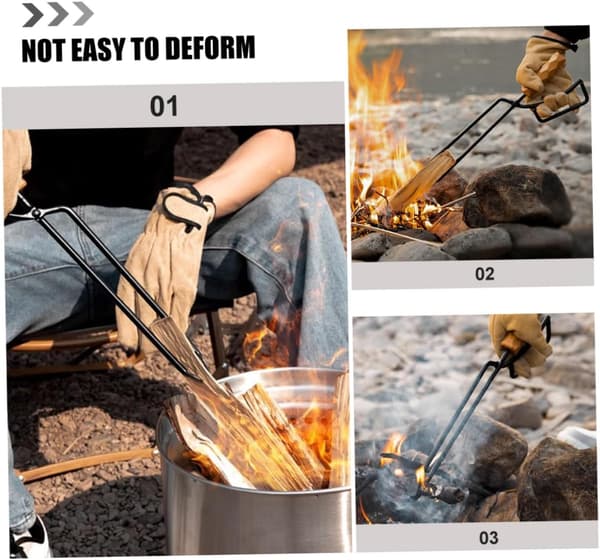 NOT EASY TO DEFORM

01

02

03