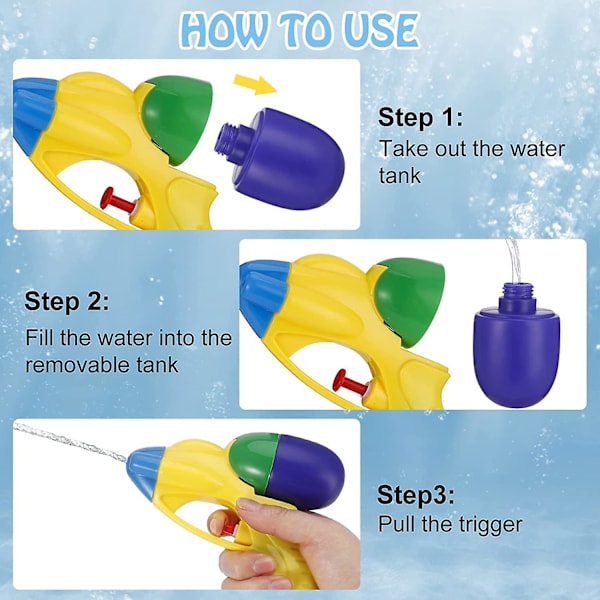 HOW TO USE

Step 1:
Take out the water tank

Step 2:
Fill the water into the removable tank

Step3:
Pull the trigger