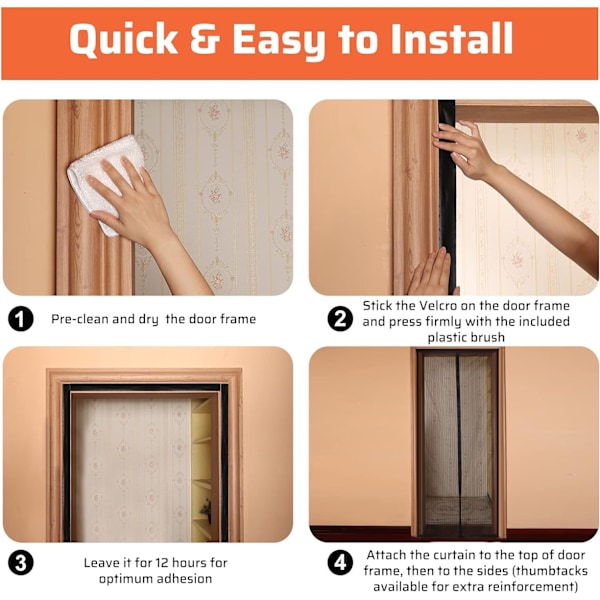 Quick & Easy to Install

1 Pre-clean and dry  the door frame

2 Stick the Velcro on the door frame and press firmly with the included plastic brush

3 Leave it for 12 hours for optimum adhesion

4 Attach the curtain to the top of door frame, then to the sides (thumbtacks available for extra reinforcement)