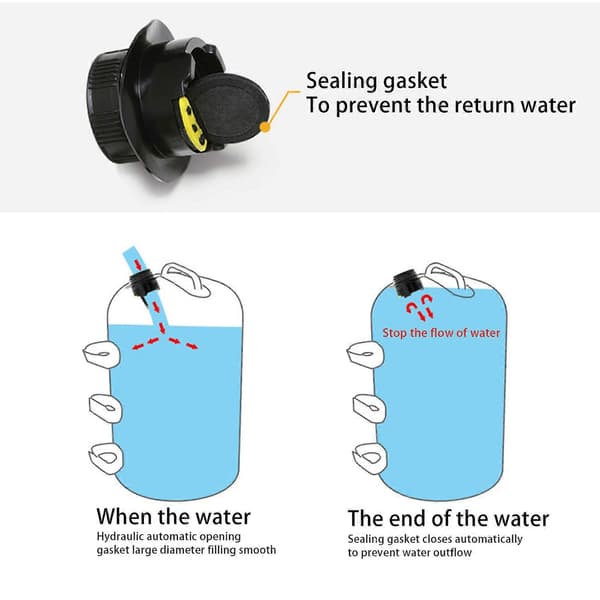 Sealing gasket
To prevent the return water

Stop the flow of water

When the water
Hydraulic automatic opening gasket large diameter filling smooth

The end of the water
Sealing gasket closes automatically to prevent water outflow