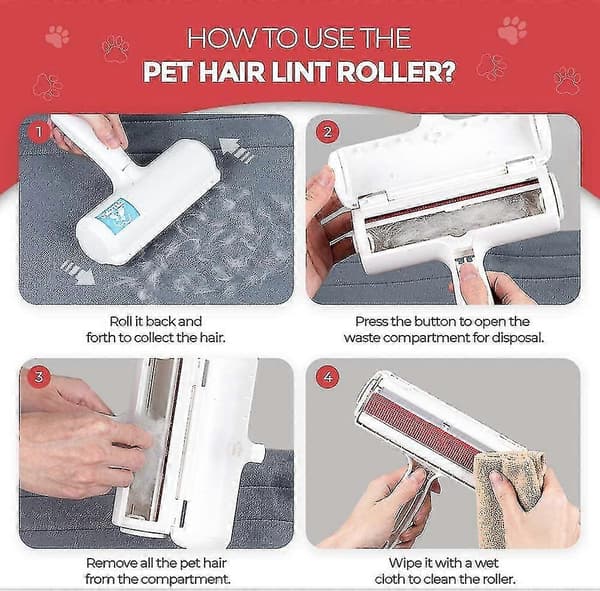 HOW TO USE THE
PET HAIR LINT ROLLER?

1

Roll it back and forth to collect the hair.

2

Press the button to open the waste compartment for disposal.

3

Remove all the pet hair from the compartment.

4

Wipe it with a wet cloth to clean the roller.