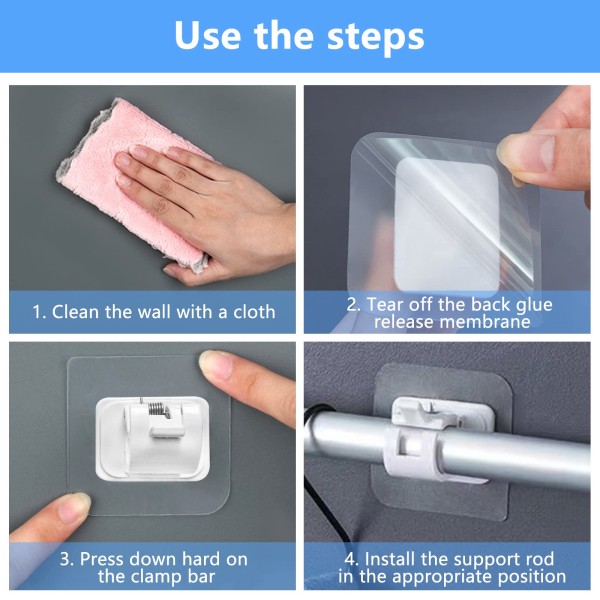 Use the steps

1. Clean the wall with a cloth

2. Tear off the back glue release membrane

3. Press down hard on the clamp bar

4. Install the support rod in the appropriate position