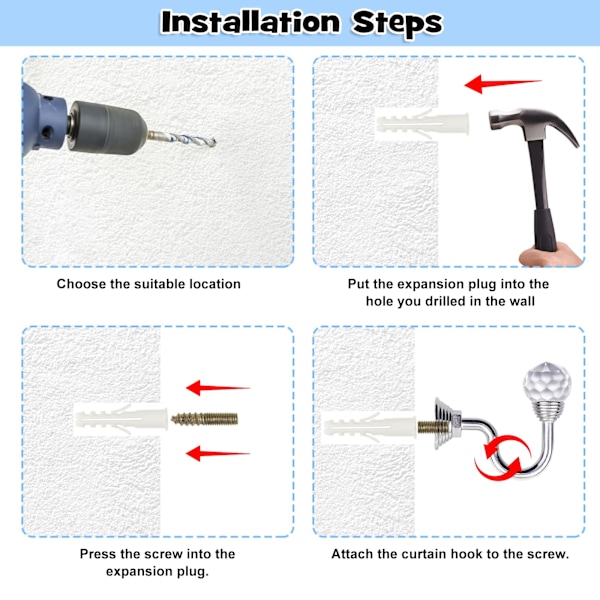 Installation Steps

Choose the suitable location

Put the expansion plug into the hole you drilled in the wall

Press the screw into the expansion plug.

Attach the curtain hook to the screw.