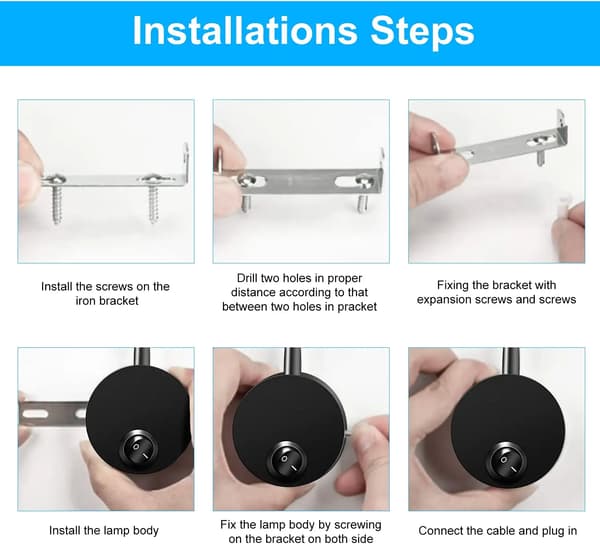 Installations Steps

Install the screws on the iron bracket

Drill two holes in proper distance according to that between two holes in pracket

Fixing the bracket with expansion screws and screws

Install the lamp body

Fix the lamp body by screwing on the bracket on both side

Connect the cable and plug in