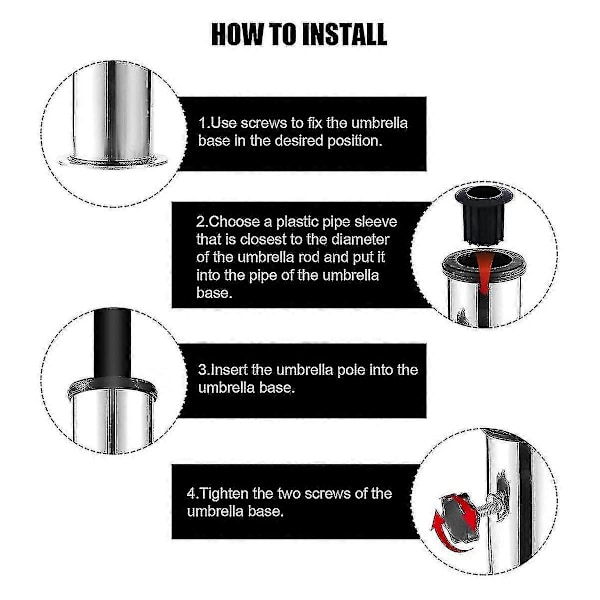 HOW TO INSTALL

1.Use screws to fix the umbrella base in the desired position.

2.Choose a plastic pipe sleeve that is closest to the diameter of the umbrella rod and put it into the pipe of the umbrella base.

3.Insert the umbrella pole into the umbrella base.

4.Tighten the two screws of the umbrella base.