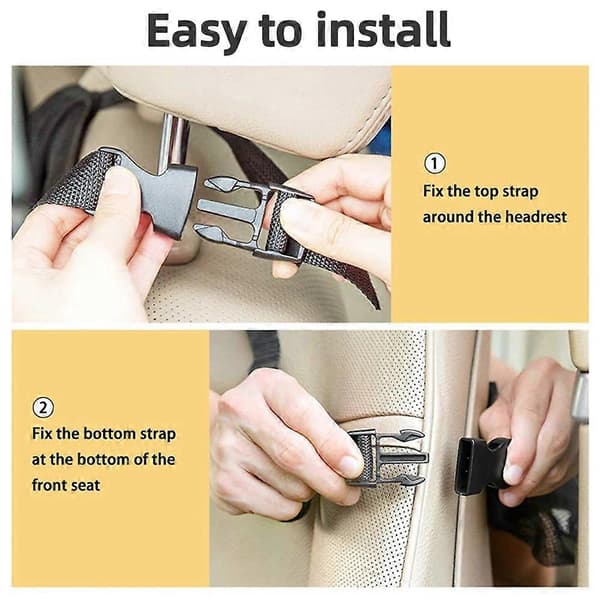 Easy to install

①
Fix the top strap around the headrest

②
Fix the bottom strap at the bottom of the front seat