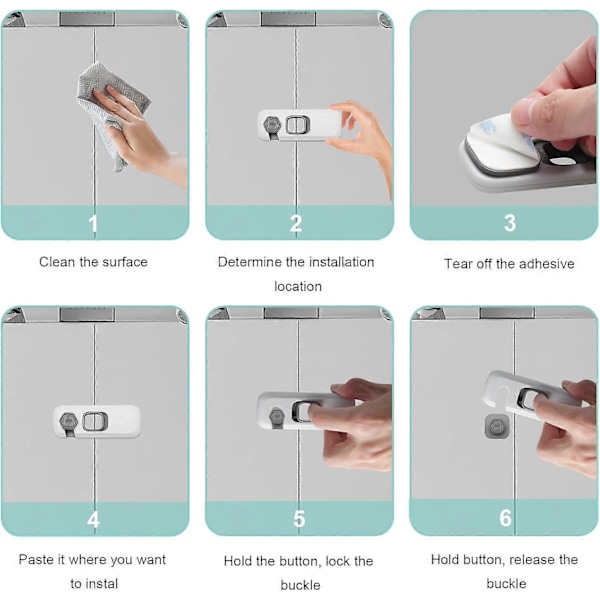 1

Clean the surface

2

Determine the installation location

3

Tear off the adhesive

4

Paste it where you want to instal

5

Hold the button, lock the buckle

6

Hold button, release the buckle