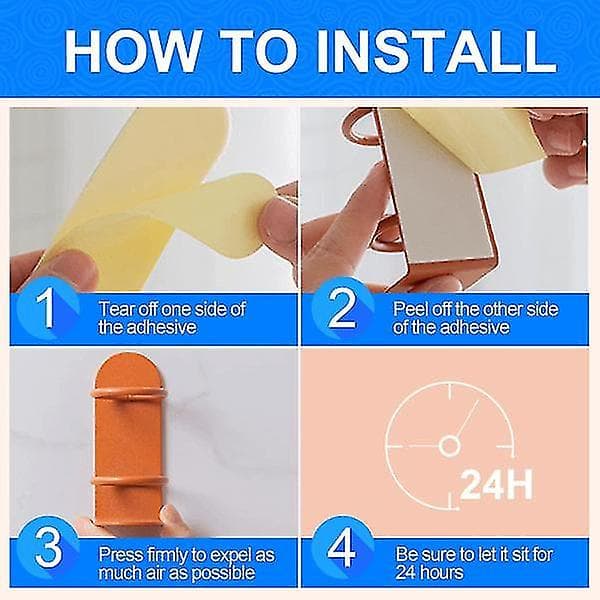 HOW TO INSTALL

1
Tear off one side of the adhesive

2
Peel off the other side of the adhesive

3
Press firmly to expel as much air as possible

24H

4
Be sure to let it sit for 24 hours