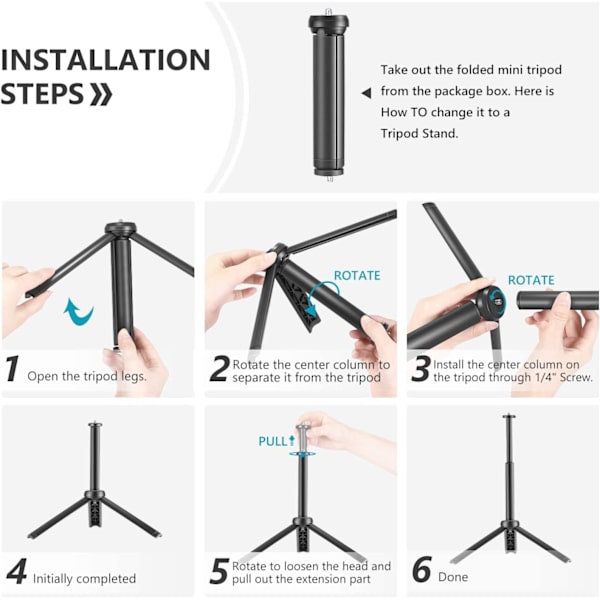 INSTALLATION STEPS »

Take out the folded mini tripod from the package box. Here is How TO change it to a Tripod Stand.

1 Open the tripod legs.

ROTATE

2 Rotate the center column to separate it from the tripod

ROTATE

3 Install the center column on the tripod through 1/4" Screw.

4 Initially completed

PULL

5 Rotate to loosen the head and pull out the extension part

6 Done