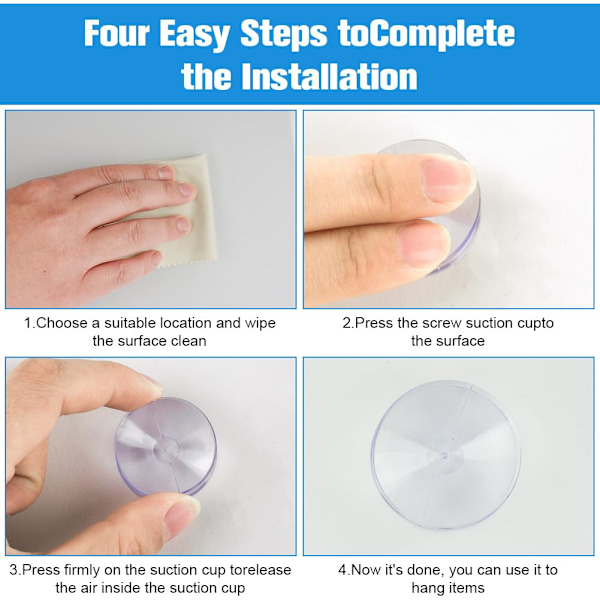 Four Easy Steps toComplete the Installation

1.Choose a suitable location and wipe the surface clean

2.Press the screw suction cupto the surface

3.Press firmly on the suction cup torelease the air inside the suction cup

4.Now it's done, you can use it to hang items