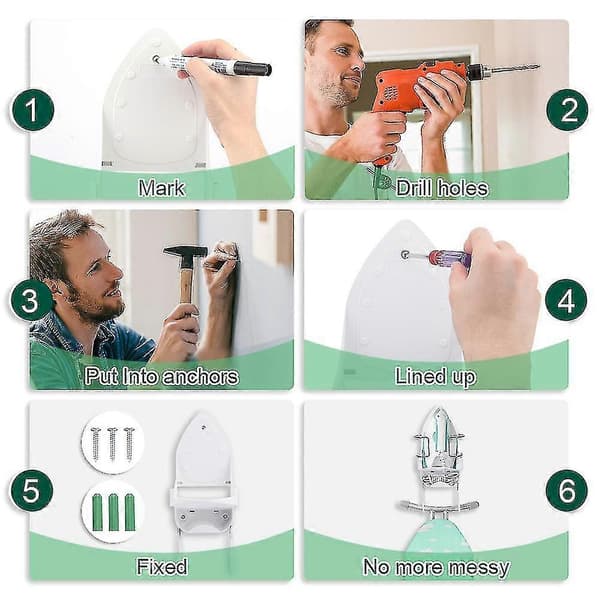 1

Mark

2

Drill holes

3

Put Into anchors

4

Lined up

5

Fixed

6

No more messy