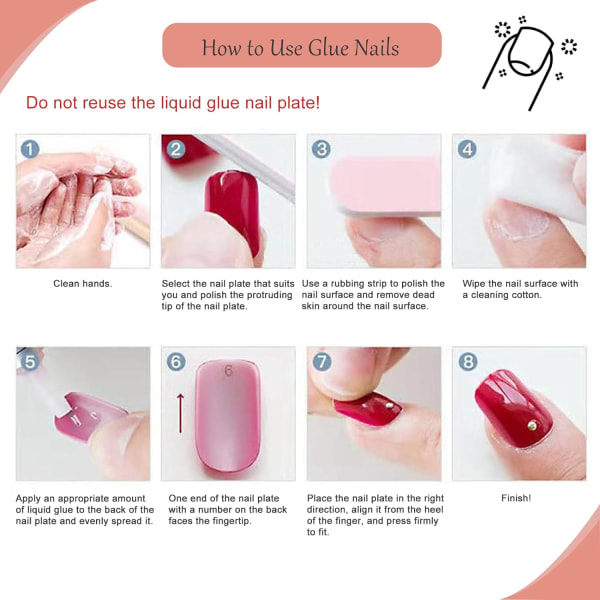 How to Use Glue Nails

Do not reuse the liquid glue nail plate!

1

Clean hands.

2

Select the nail plate that suits you and polish the protruding tip of the nail plate.

3

Use a rubbing strip to polish the nail surface and remove dead skin around the nail surface.

4

Wipe the nail surface with a cleaning cotton.

5

Apply an appropriate amount of liquid glue to the back of the nail plate and evenly spread it.

6

6

One end of the nail plate with a number on the back faces the fingertip.

7

Place the nail plate in the right direction, align it from the heel of the finger, and press firmly to fit.

8

Finish!