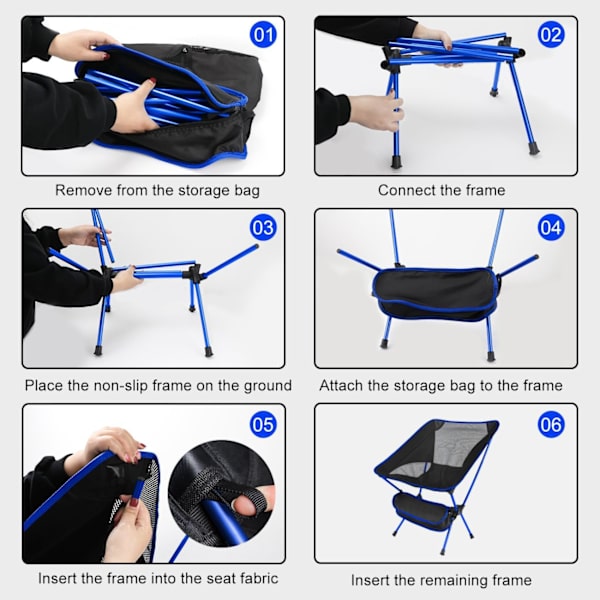 01

Remove from the storage bag

02

Connect the frame

03

Place the non-slip frame on the ground

04

Attach the storage bag to the frame

05

Insert the frame into the seat fabric

06

Insert the remaining frame