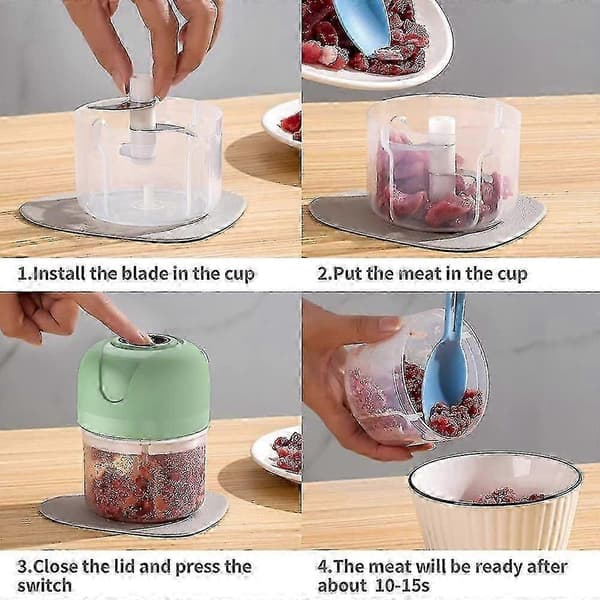 1.Install the blade in the cup

2.Put the meat in the cup

3.Close the lid and press the switch

4.The meat will be ready after about 10-15s