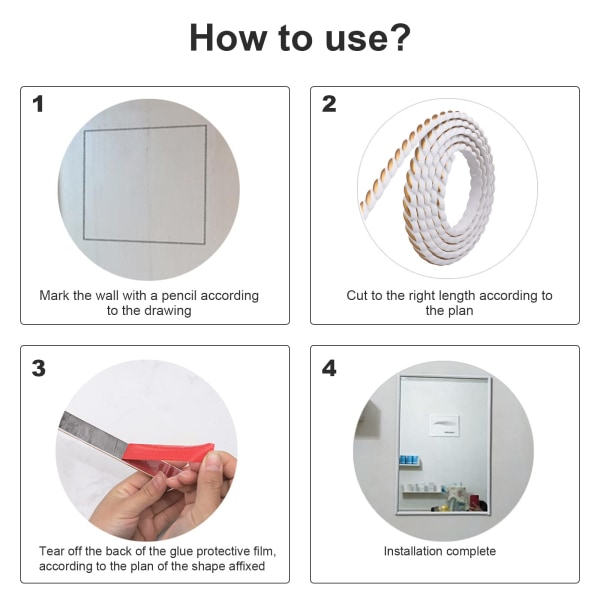 How to use?

1

Mark the wall with a pencil according to the drawing

2

Cut to the right length according to the plan

3

Tear off the back of the glue protective film, according to the plan of the shape affixed

4

Installation complete