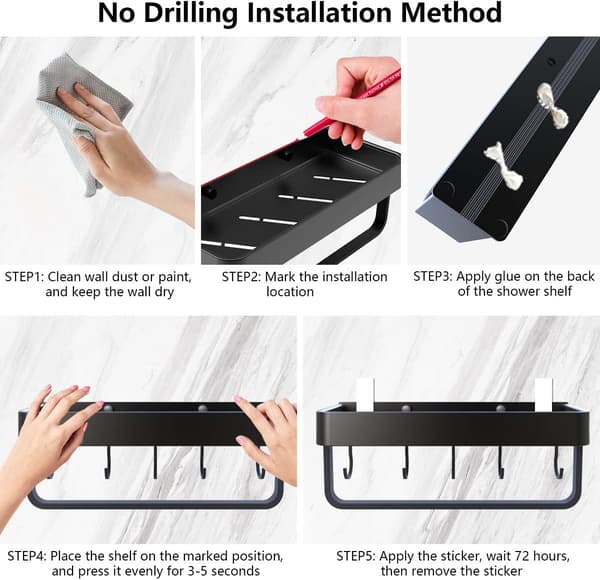 No Drilling Installation Method

STEP1: Clean wall dust or paint, and keep the wall dry

STEP2: Mark the installation location

STEP3: Apply glue on the back of the shower shelf

STEP4: Place the shelf on the marked position, and press it evenly for 3-5 seconds

STEP5: Apply the sticker, wait 72 hours, then remove the sticker