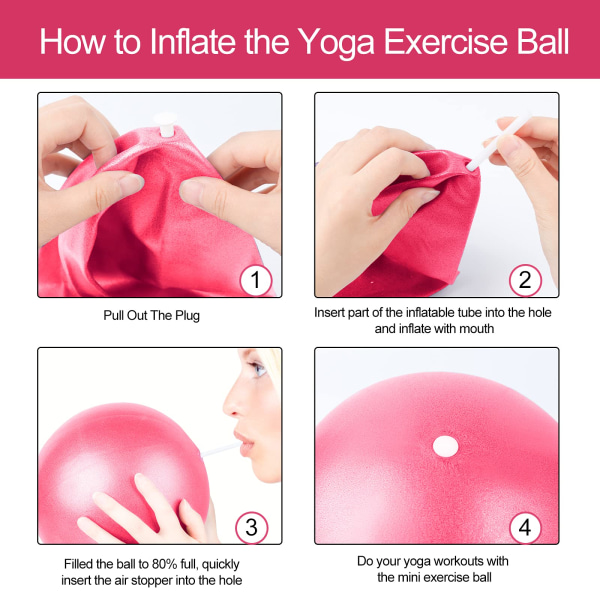 How to Inflate the Yoga Exercise Ball

1

Pull Out The Plug

2

Insert part of the inflatable tube into the hole and inflate with mouth

3

Filled the ball to 80% full, quickly insert the air stopper into the hole

4

Do your yoga workouts with the mini exercise ball