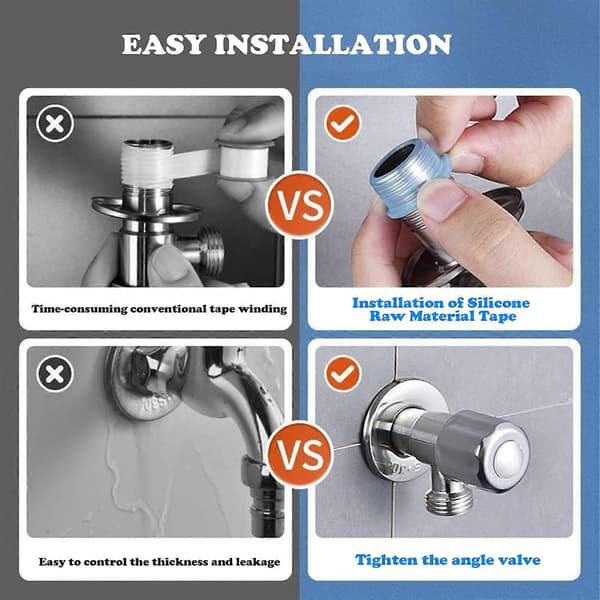 EASY INSTALLATION

VS

Time-consuming conventional tape winding

Installation of Silicone Raw Material Tape

VS

Easy to control the thickness and leakage

Tighten the angle valve