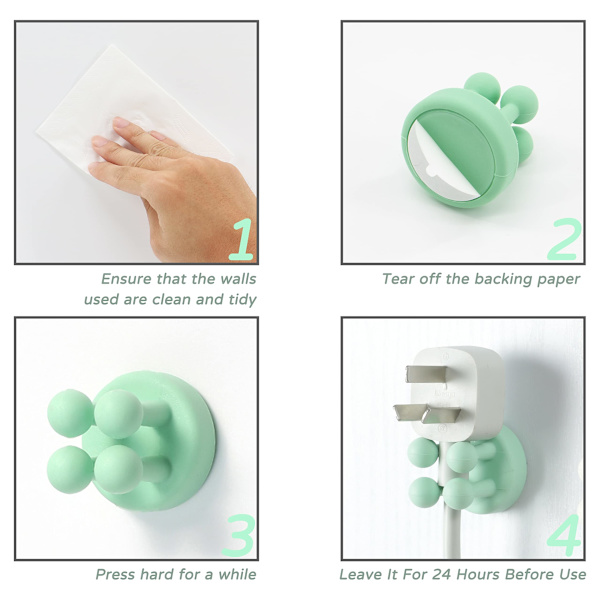 1

Ensure that the walls used are clean and tidy

2

Tear off the backing paper

3

Press hard for a while

4

Leave It For 24 Hours Before Use