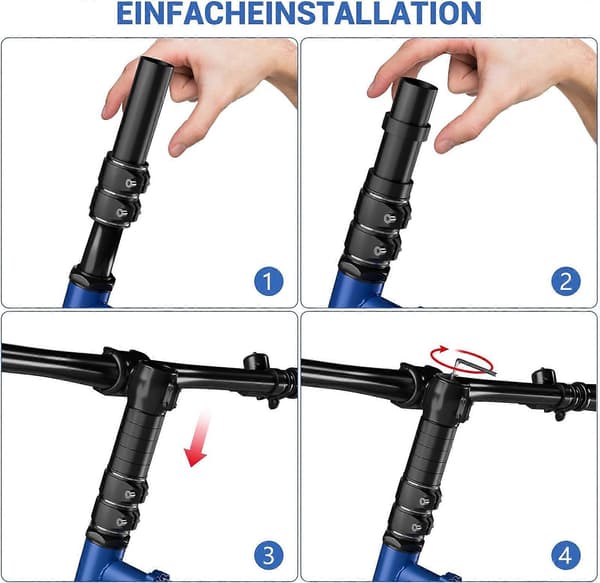 EINFACHEINSTALLATION

1

2

3

4